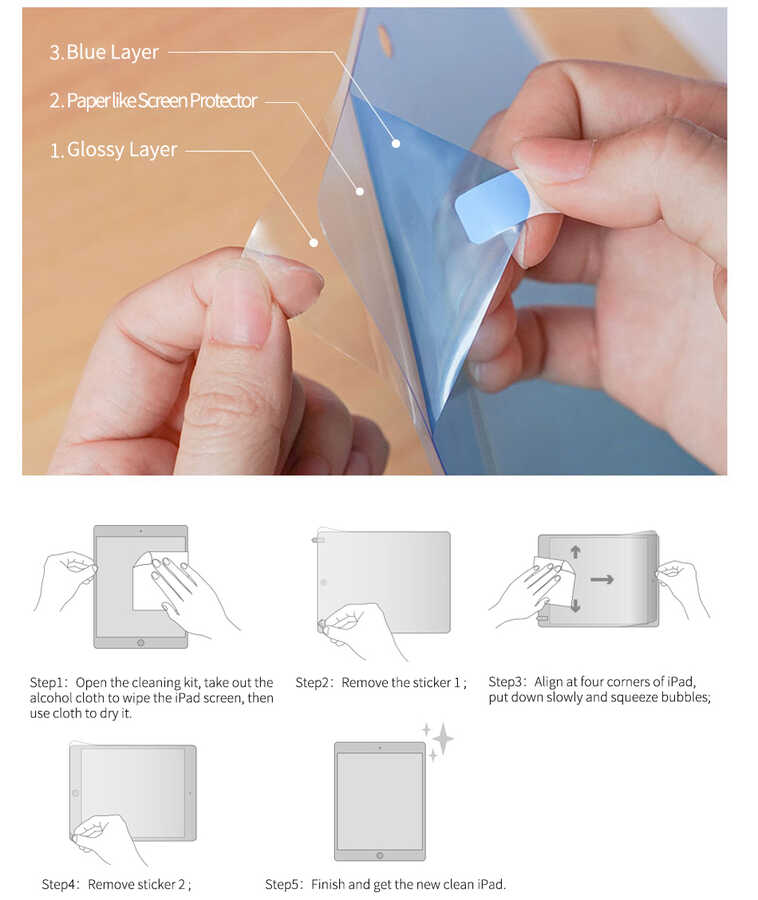 3. Blue Layer

2. Paper like Screen Protector

1. Glossy Layer

Step1: Open the cleaning kit, take out the alcohol cloth to wipe the iPad screen, then use cloth to dry it.

Step2: Remove the sticker 1 ;

Step3: Align at four corners of iPad, put down slowly and squeeze bubbles;

Step4: Remove sticker 2 ;

Step5: Finish and get the new clean iPad.