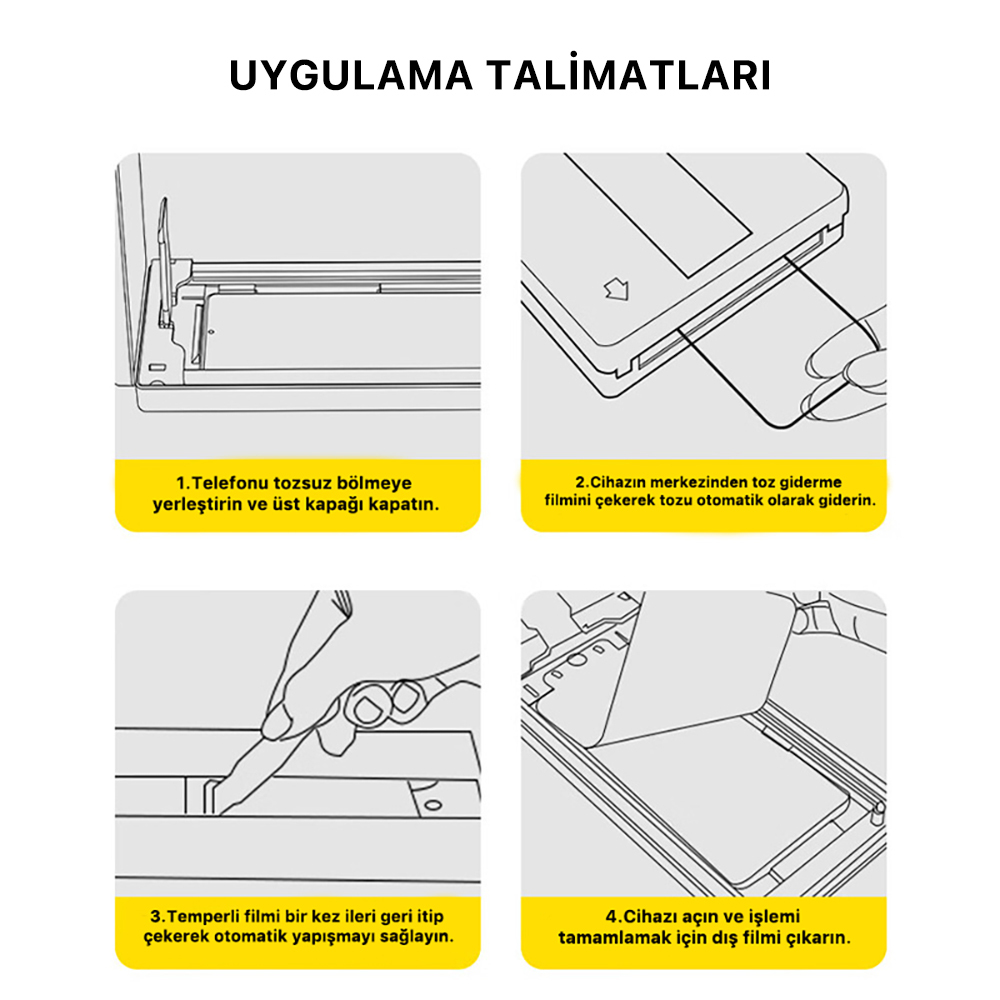 UYGULAMA TALİMATLARI

1.Telefonu tozsuz bölmeye yerleştirin ve üst kapağı kapatın.

2.Cihazın merkezinden toz giderme filmini çekerek tozu otomatik olarak giderin.

3.Temperli filmi bir kez ileri geri itip çekerek otomatik yapışmayı sağlayın.

4.Cihazı açın ve işlemi tamamlamak için dış filmi çıkarın.