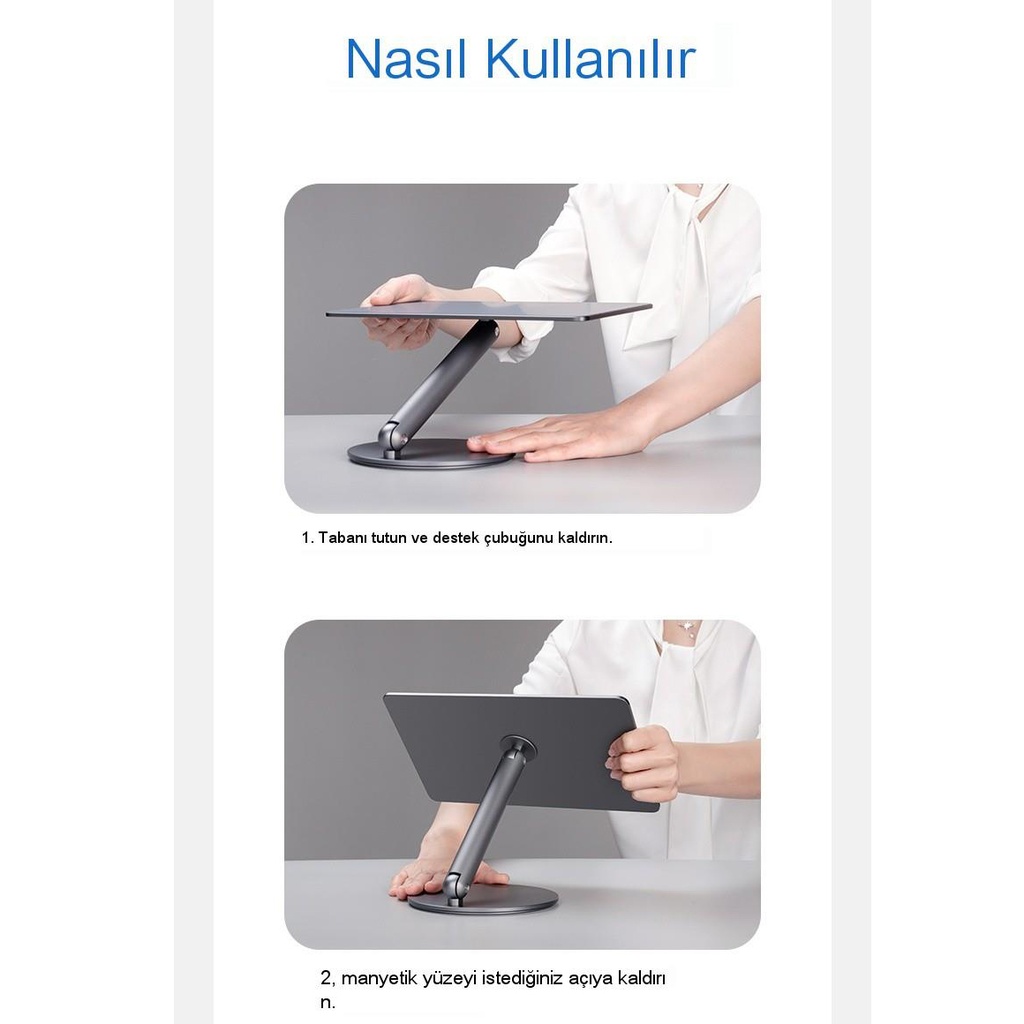 Nasıl Kullanılır

1. Tabanı tutun ve destek çubuğunu kaldırın.

2, manyetik yüzeyi istediğiniz açıya kaldırı n.